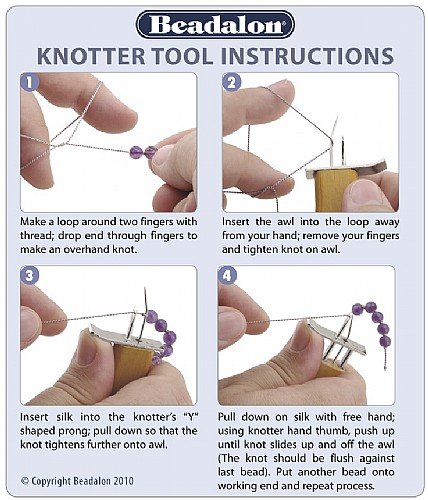 Beadalon

KNOTTER TOOL INSTRUCTIONS

1

Make a loop around two fingers with thread; drop end through fingers to make an overhand knot.

2

Insert the awl into the loop away from your hand; remove your fingers and tighten knot on awl.

3

Insert silk into the knotter's "Y" shaped prong; pull down so that the knot tightens further onto awl.

4

Pull down on silk with free hand; using knotter hand thumb, push up until knot slides up and off the awl (The knot should be flush against last bead). Put another bead onto working end and repeat process.

© Copyright Beadalon 2010